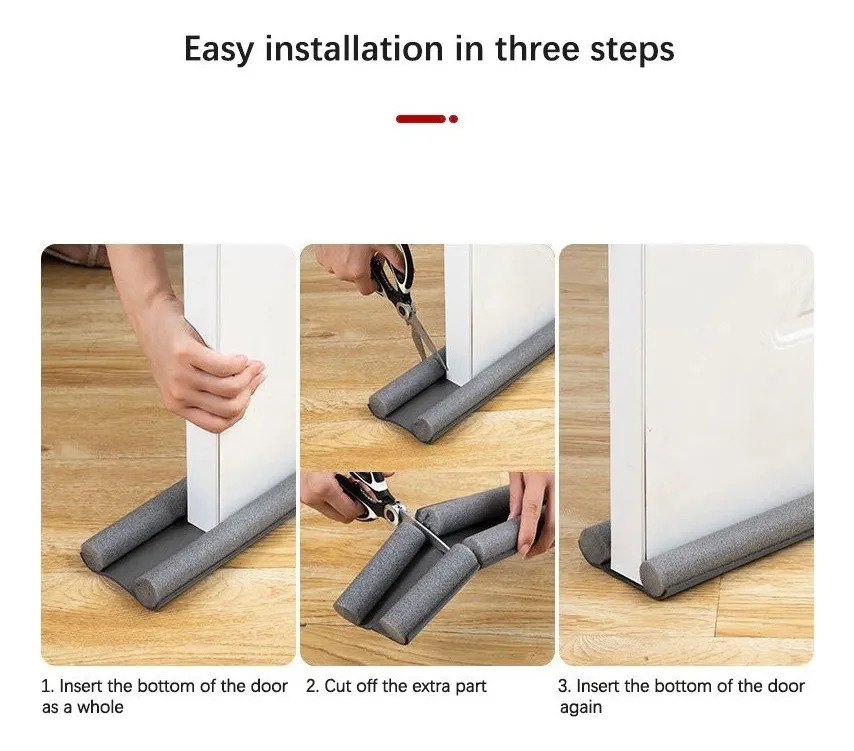 Easy installation in three steps

1. Insert the bottom of the door as a whole

2. Cut off the extra part

3. Insert the bottom of the door again