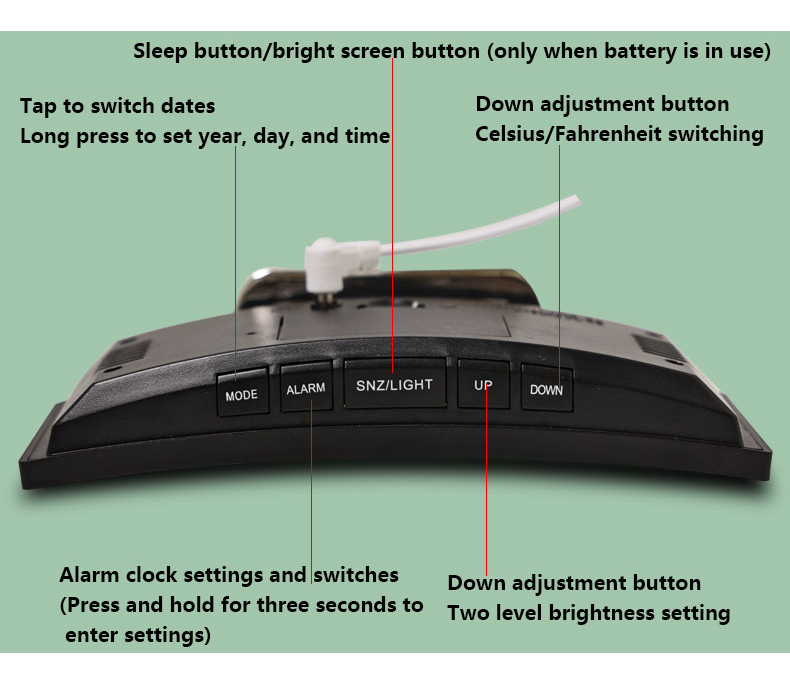 Sleep button/bright screen button (only when battery is in use)

Tap to switch dates
Long press to set year, day, and time

Down adjustment button
Celsius/Fahrenheit switching

MODE

ALARM

SNZ/LIGHT

UP

DOWN

Alarm clock settings and switches
(Press and hold for three seconds to enter settings)

Down adjustment button
Two level brightness setting