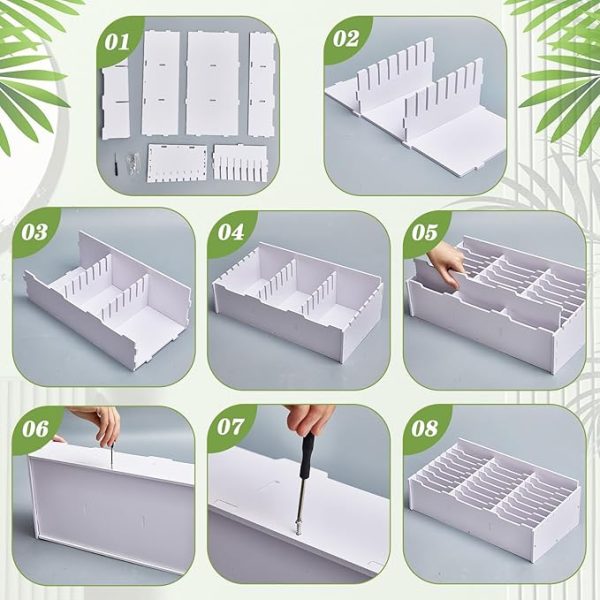 01

02

03

04

05

06

07

08