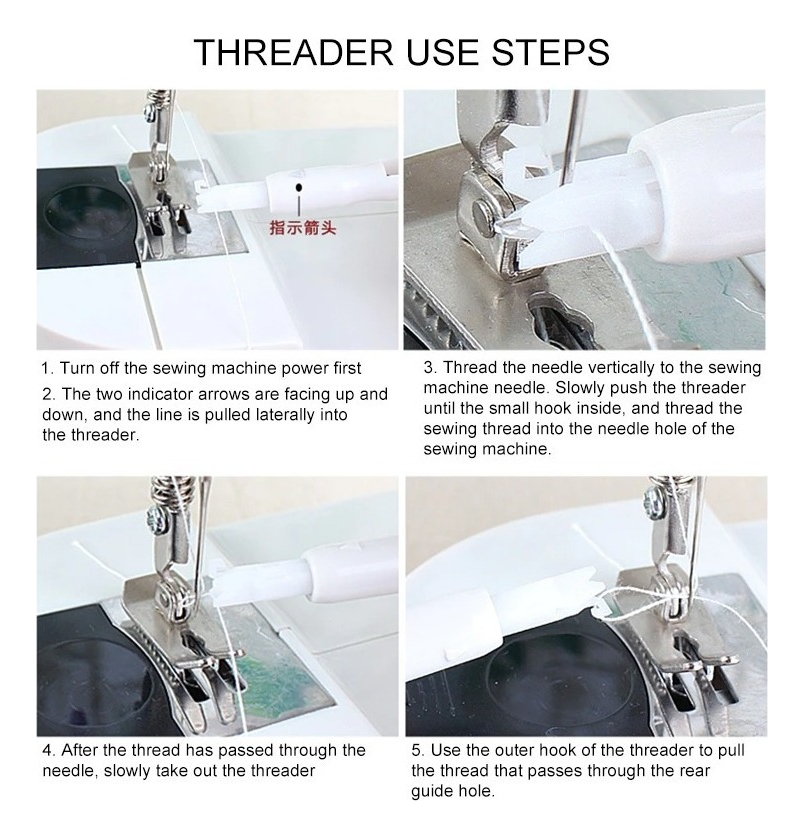 THREADER USE STEPS

指示箭头

1. Turn off the sewing machine power first

2. The two indicator arrows are facing up and down, and the line is pulled laterally into the threader.

3. Thread the needle vertically to the sewing machine needle. Slowly push the threader until the small hook inside, and thread the sewing thread into the needle hole of the sewing machine.

4. After the thread has passed through the needle, slowly take out the threader

5. Use the outer hook of the threader to pull the thread that passes through the rear guide hole.