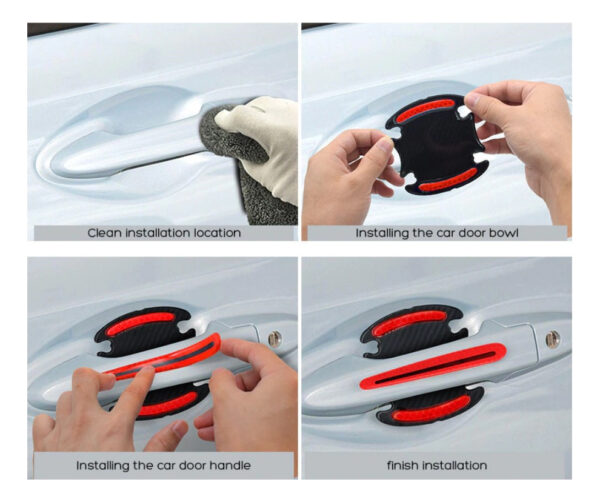 Clean installation location

Installing the car door bowl

Installing the car door handle

finish installation