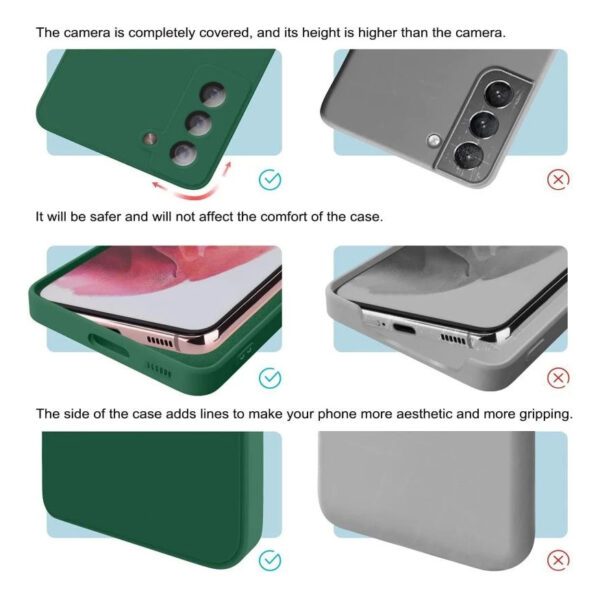 The camera is completely covered, and its height is higher than the camera.

It will be safer and will not affect the comfort of the case.

The side of the case adds lines to make your phone more aesthetic and more gripping.