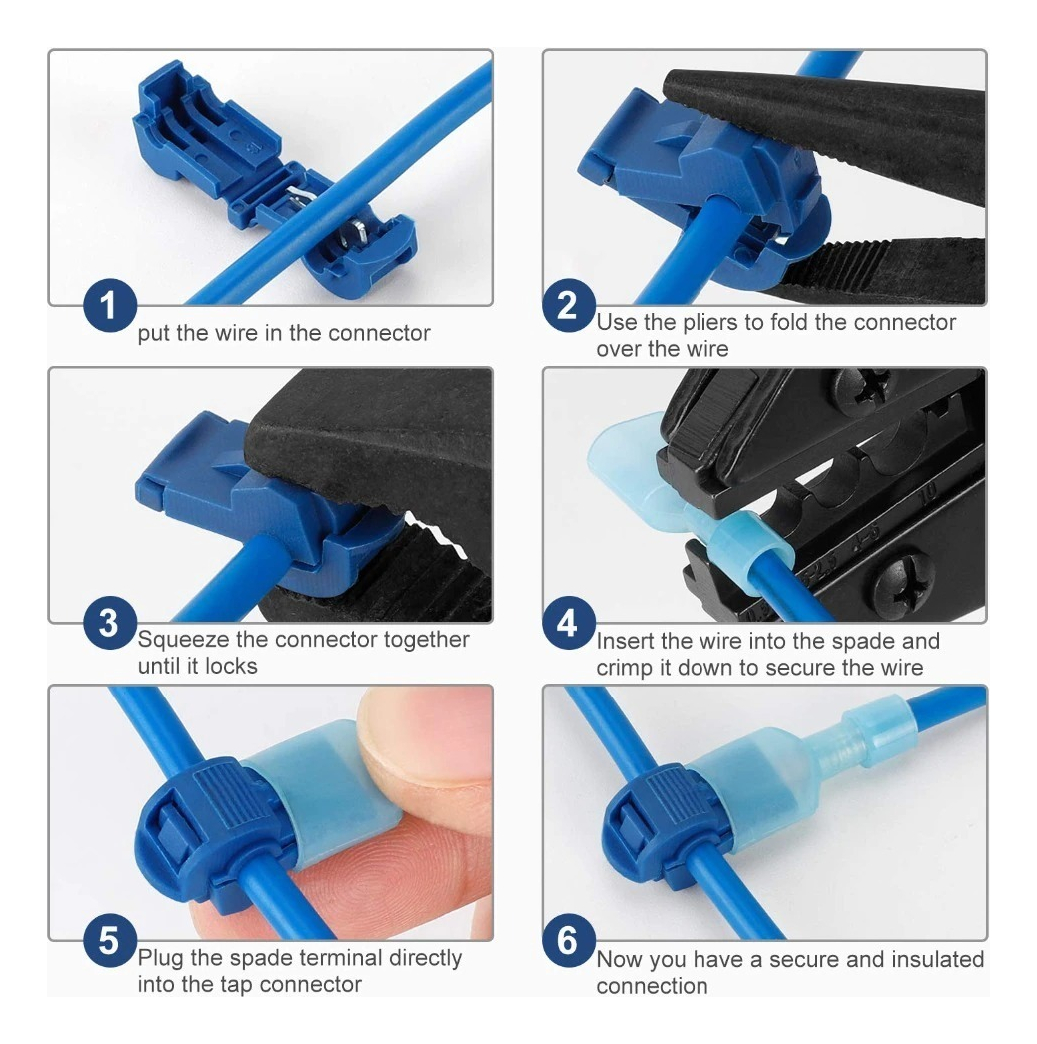 1
put the wire in the connector

2
Use the pliers to fold the connector over the wire

3
Squeeze the connector together until it locks

4
Insert the wire into the spade and crimp it down to secure the wire

5
Plug the spade terminal directly into the tap connector

6
Now you have a secure and insulated connection