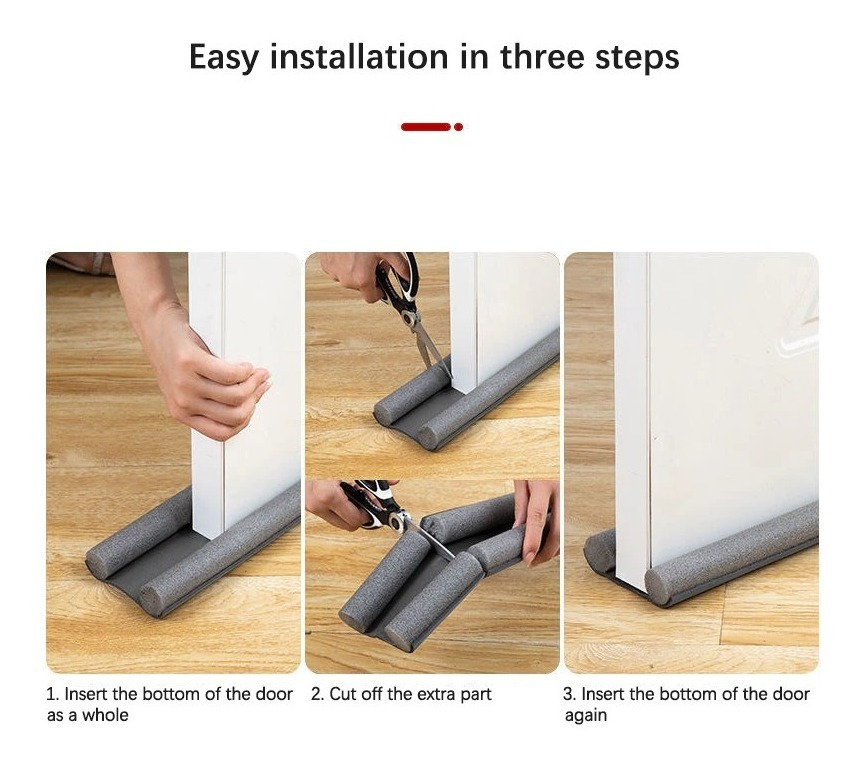 Easy installation in three steps

1. Insert the bottom of the door as a whole

2. Cut off the extra part

3. Insert the bottom of the door again